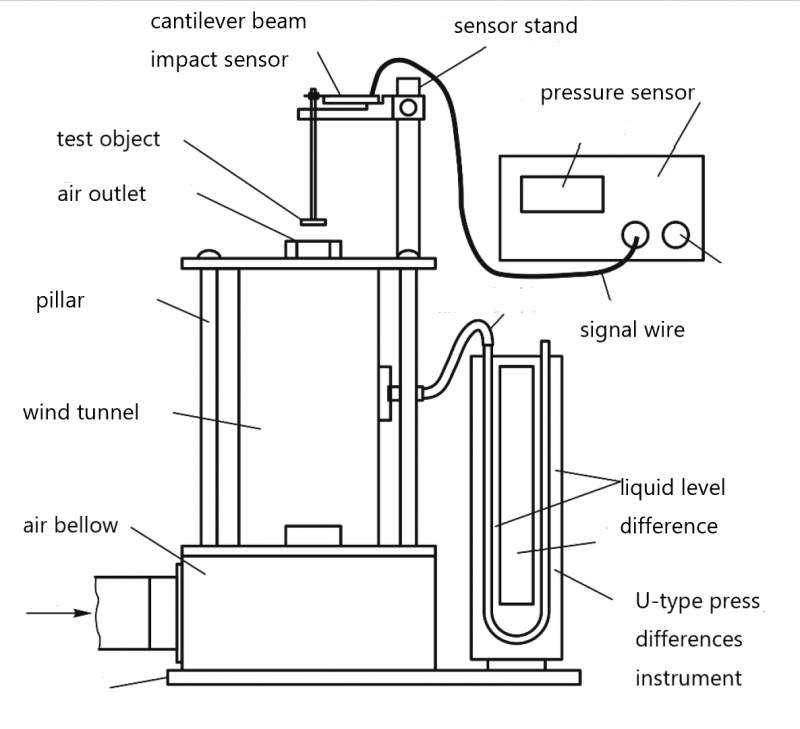 cantilever beam
impact sensor
sensor stand
pressure sensor
test object
air outlet
pillar
signal wire
wind tunnel
liquid level difference
air bellow
U-type press differences instrument